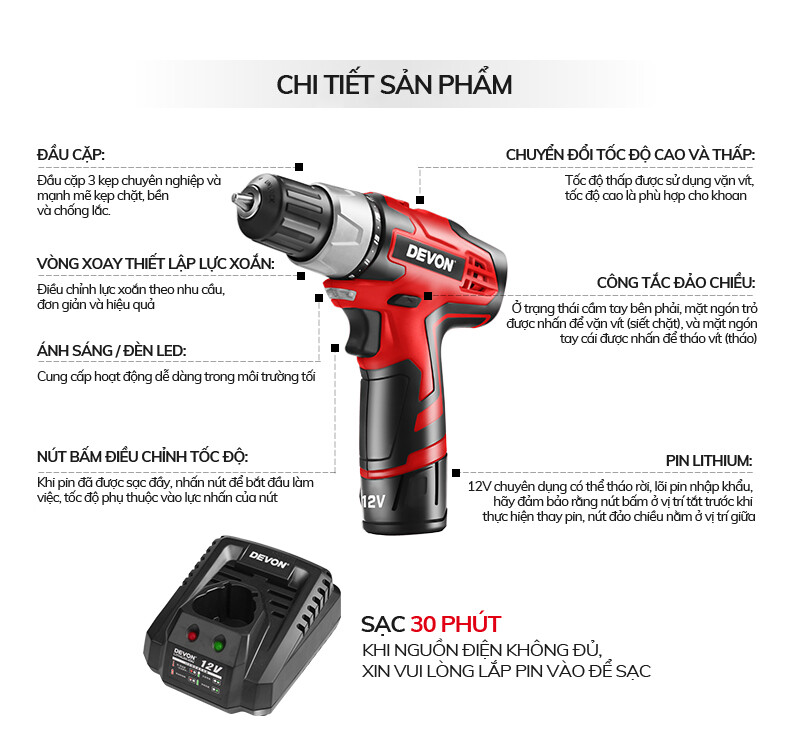 CHI TIẾT SẢN PHẨM

ĐẦU CẶP:
Đầu cặp 3 kẹp chuyên nghiệp và mạnh mẽ kẹp chặt, bền và chống lắc.

VÒNG XOAY THIẾT LẬP LỰC XOẮN:
Điều chỉnh lực xoắn theo nhu cầu, đơn giản và hiệu quả

ÁNH SÁNG / ĐÈN LED:
Cung cấp hoạt động dễ dàng trong môi trường tối

NÚT BẤM ĐIỀU CHỈNH TỐC ĐỘ:
Khi pin đã được sạc đầy, nhấn nút để bắt đầu làm việc, tốc độ phụ thuộc vào lực nhấn của nút

CHUYỂN ĐỔI TỐC ĐỘ CAO VÀ THẤP:
Tốc độ thấp được sử dụng vặn vít, tốc độ cao là phù hợp cho khoan

CÔNG TẮC ĐẢO CHIỀU:
Ở trạng thái cầm tay bên phải, mặt ngón trỏ được nhấn để vặn vít (siết chặt), và mặt ngón tay cái được nhấn để tháo vít (tháo)

PIN LITHIUM:
12V chuyên dụng có thể tháo rời, lõi pin nhập khẩu, hãy đảm bảo rằng nút bấm ở vị trí tắt trước khi thực hiện thay pin, nút đảo chiều nằm ở vị trí giữa

DEVON

12V

DEVON

DEVON 12V

SẠC 30 PHÚT
KHI NGUỒN ĐIỆN KHÔNG ĐỦ,
XIN VUI LÒNG LẮP PIN VÀO ĐỂ SẠC