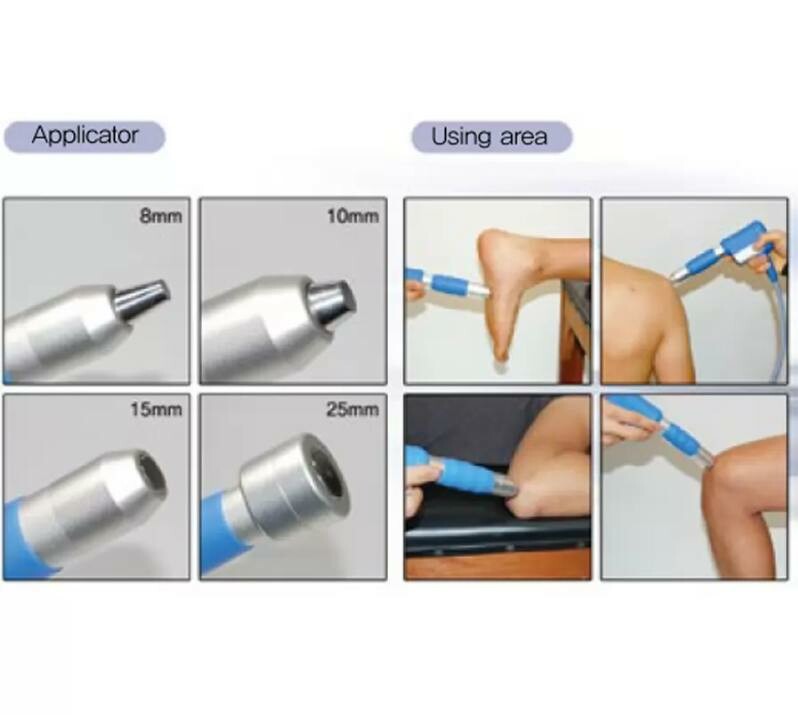 Applicator

8mm

10mm

15mm

25mm

Using area