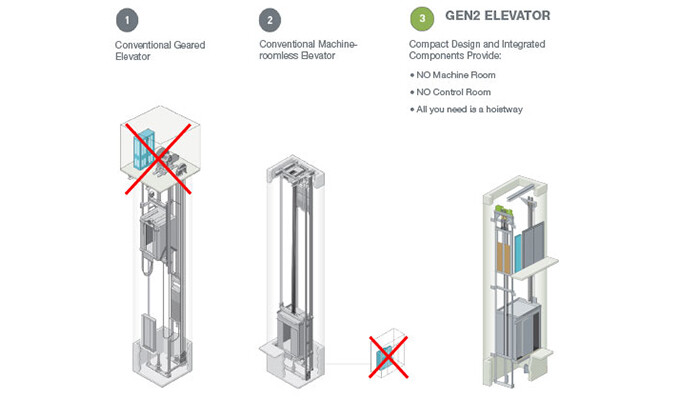 1

Conventional Geared Elevator

2

Conventional Machine-roomless Elevator

3 GEN2 ELEVATOR

Compact Design and Integrated Components Provide:

• NO Machine Room

• NO Control Room

• All you need is a hoistway